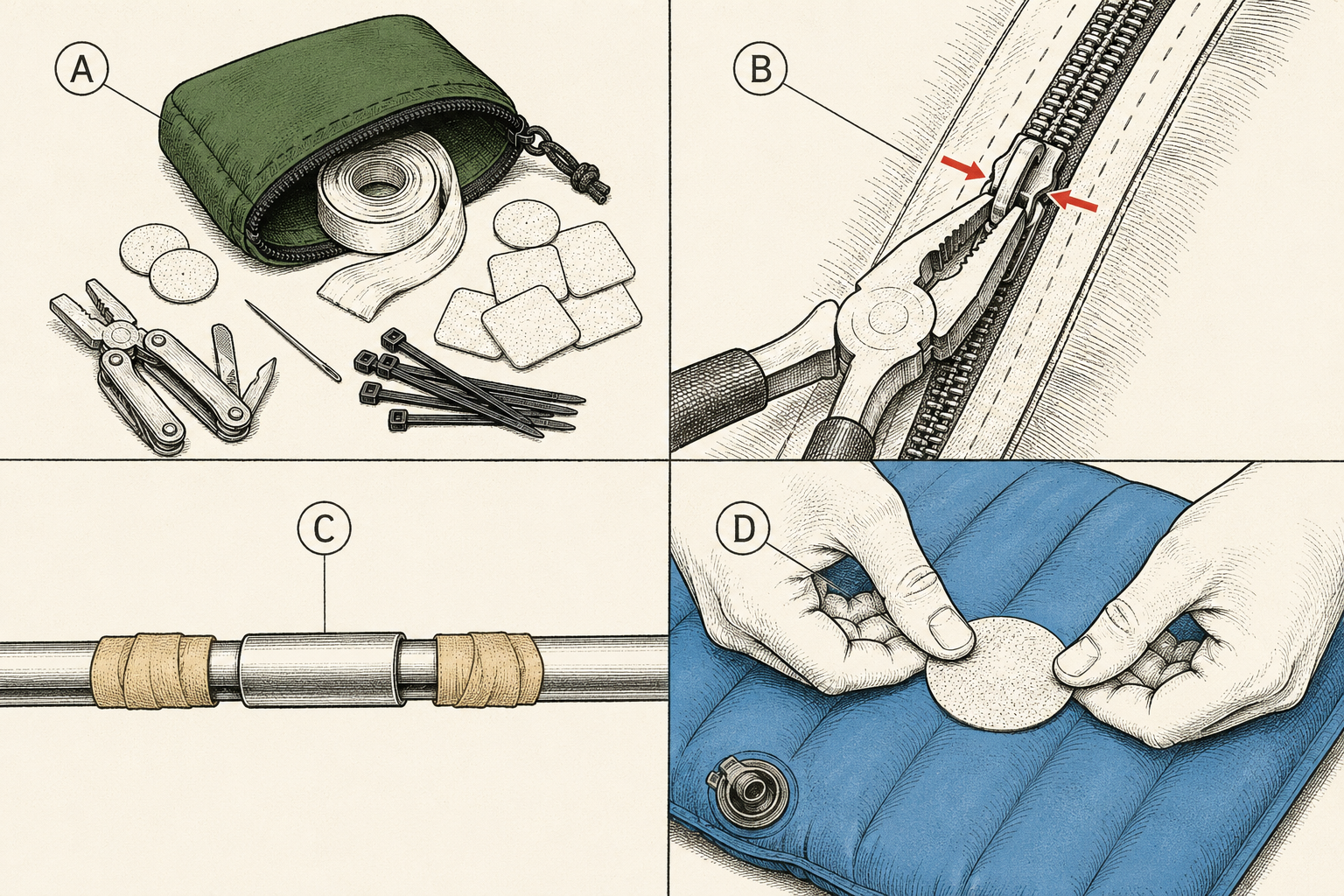 A

B

C

D